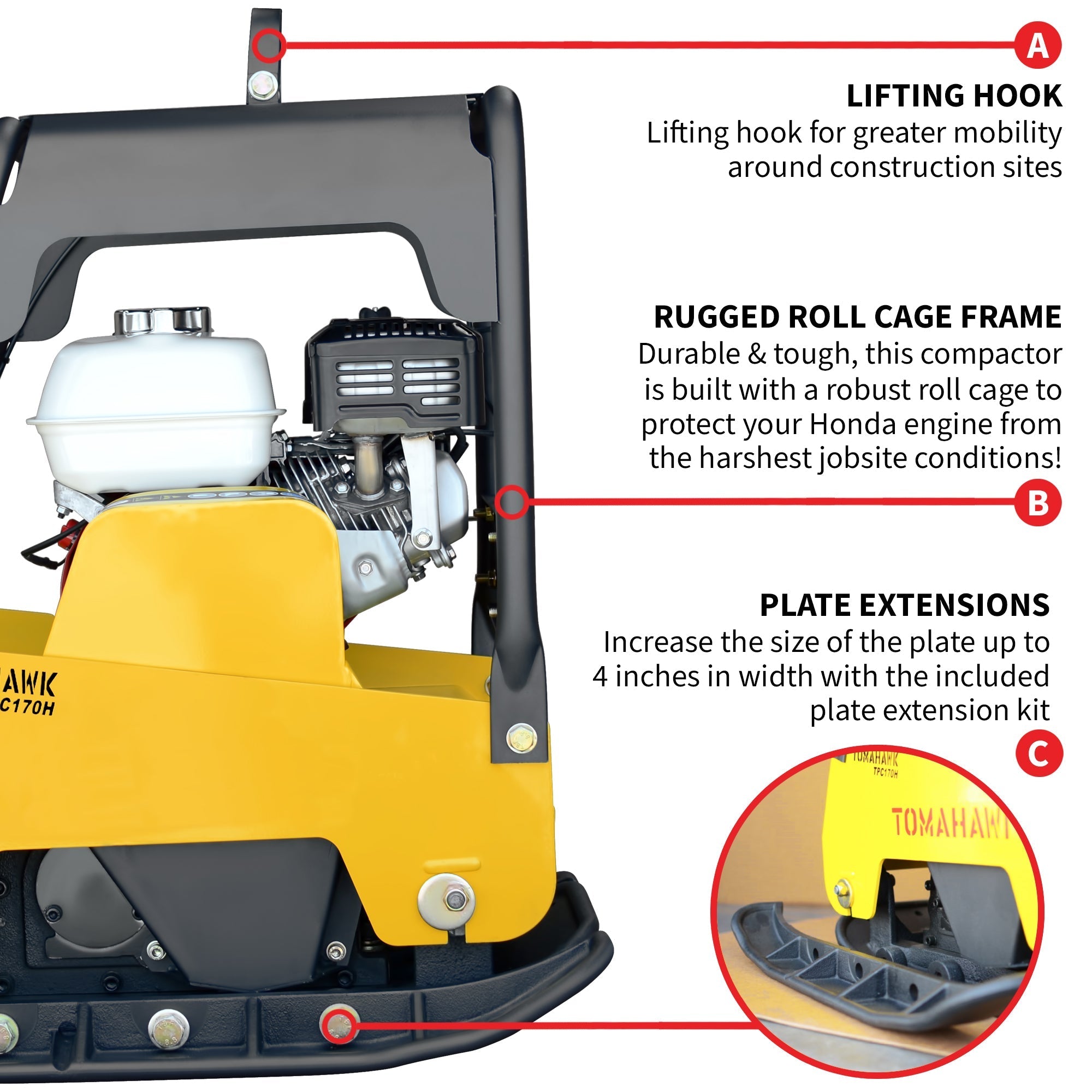 A

LIFTING HOOK
Lifting hook for greater mobility around construction sites

RUGGED ROLL CAGE FRAME
Durable & tough, this compactor is built with a robust roll cage to protect your Honda engine from the harshest jobsite conditions!

B

PLATE EXTENSIONS
Increase the size of the plate up to 4 inches in width with the included plate extension kit

C

AWK
C170H

TOMAHAWK
TPC170H

TOMAHAW