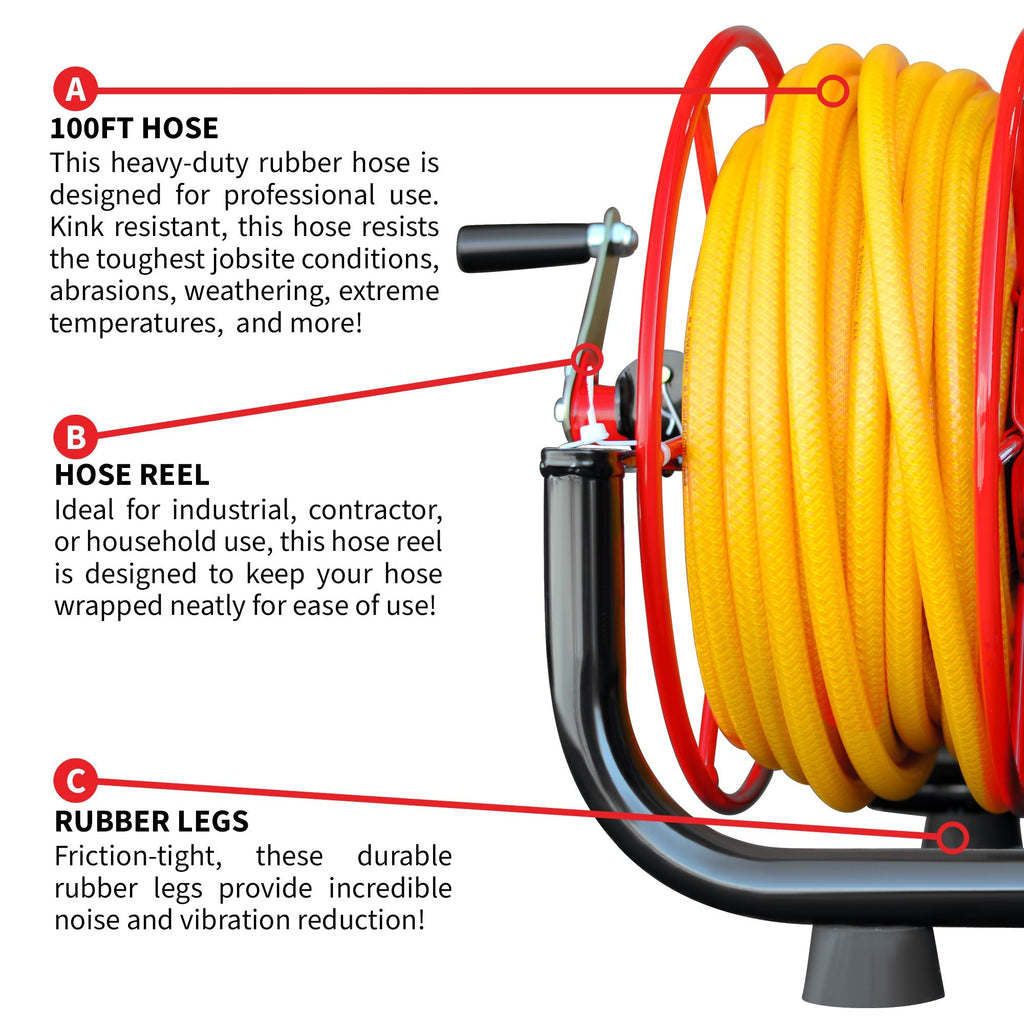 A

100FT HOSE

This heavy-duty rubber hose is designed for professional use. Kink resistant, this hose resists the toughest jobsite conditions, abrasions, weathering, extreme temperatures, and more!

B

HOSE REEL

Ideal for industrial, contractor, or household use, this hose reel is designed to keep your hose wrapped neatly for ease of use!

C

RUBBER LEGS

Friction-tight, these durable rubber legs provide incredible noise and vibration reduction!