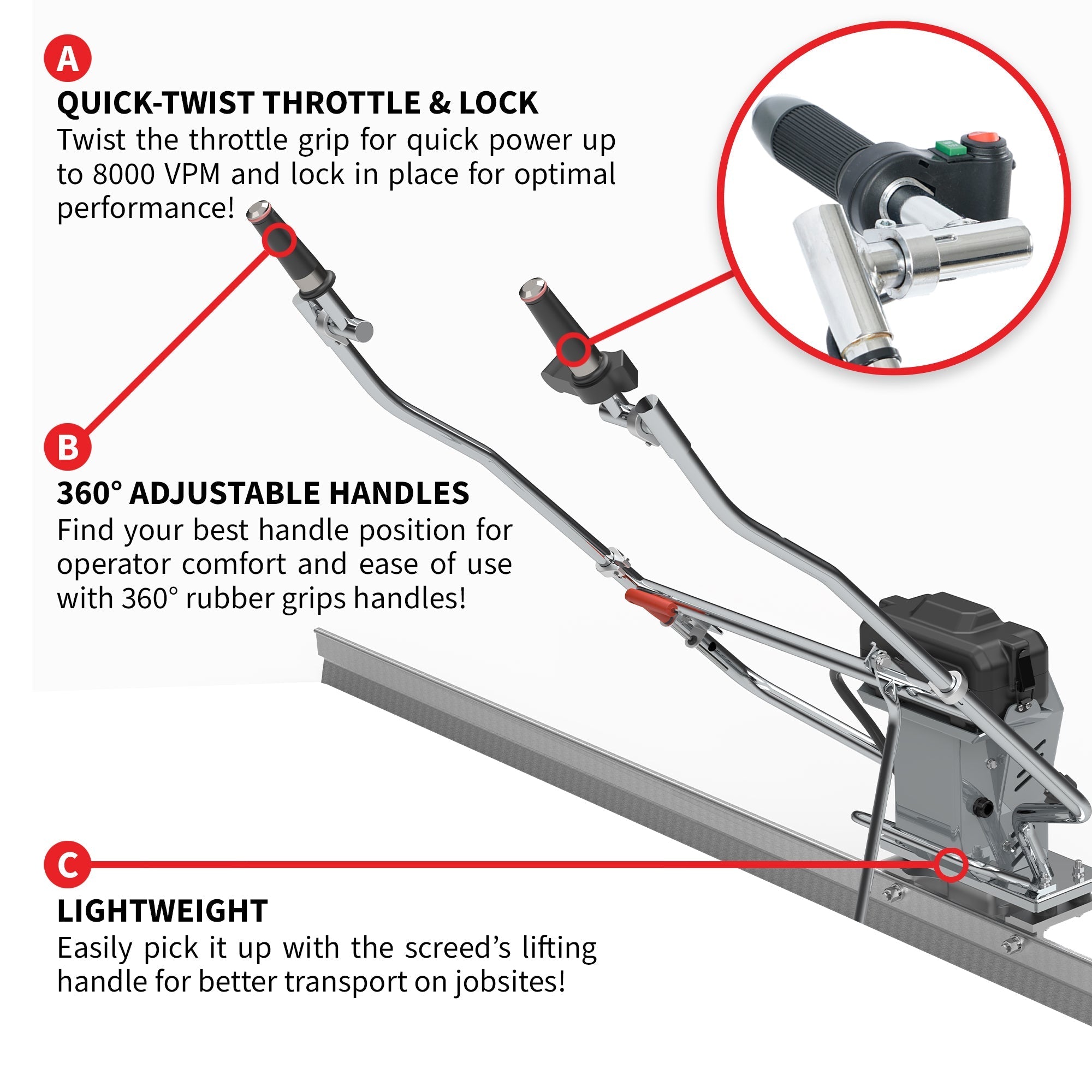 A

QUICK-TWIST THROTTLE & LOCK
Twist the throttle grip for quick power up to 8000 VPM and lock in place for optimal performance!

B

360° ADJUSTABLE HANDLES
Find your best handle position for operator comfort and ease of use with 360° rubber grips handles!

C

LIGHTWEIGHT
Easily pick it up with the screed's lifting handle for better transport on jobsites!