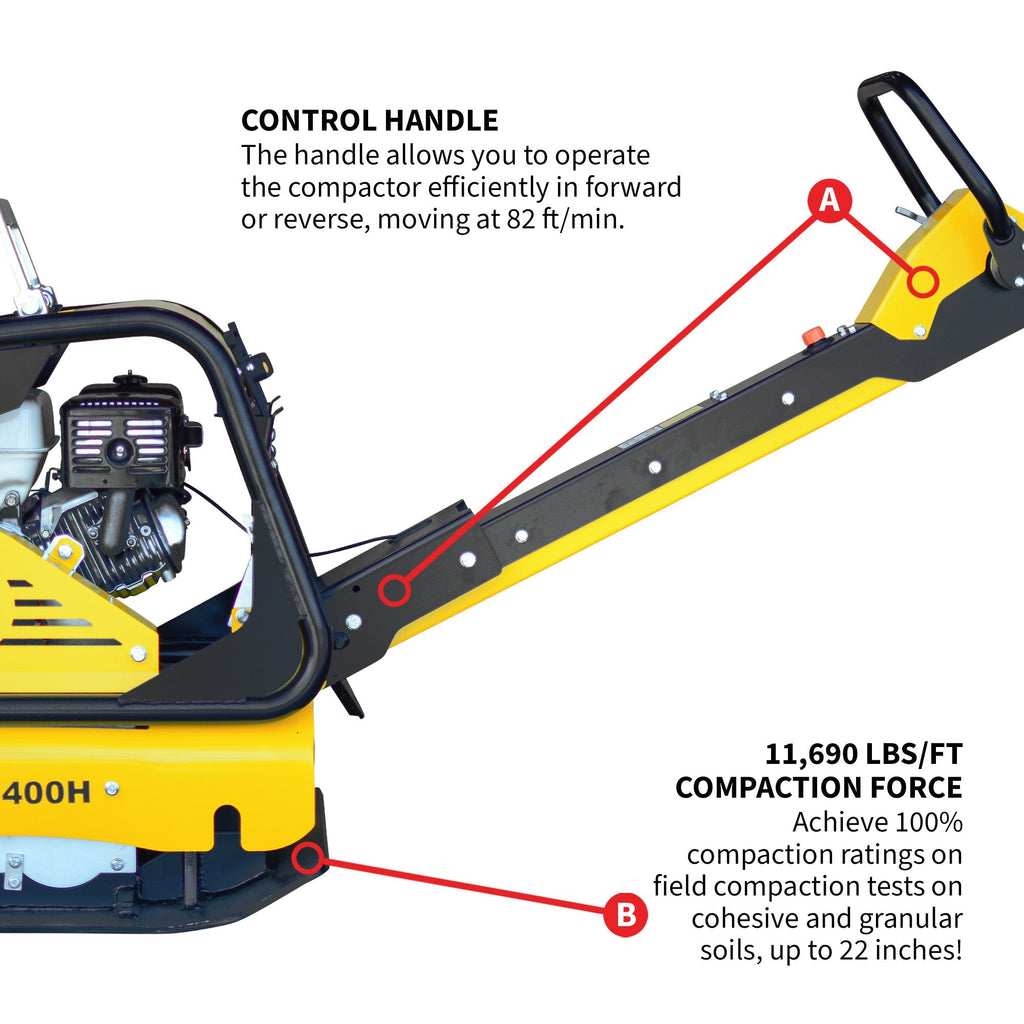 CONTROL HANDLE
The handle allows you to operate the compactor efficiently in forward or reverse, moving at 82 ft/min.

A

400H

11,690 LBS/FT
COMPACTION FORCE
Achieve 100% compaction ratings on field compaction tests on cohesive and granular soils, up to 22 inches!

B