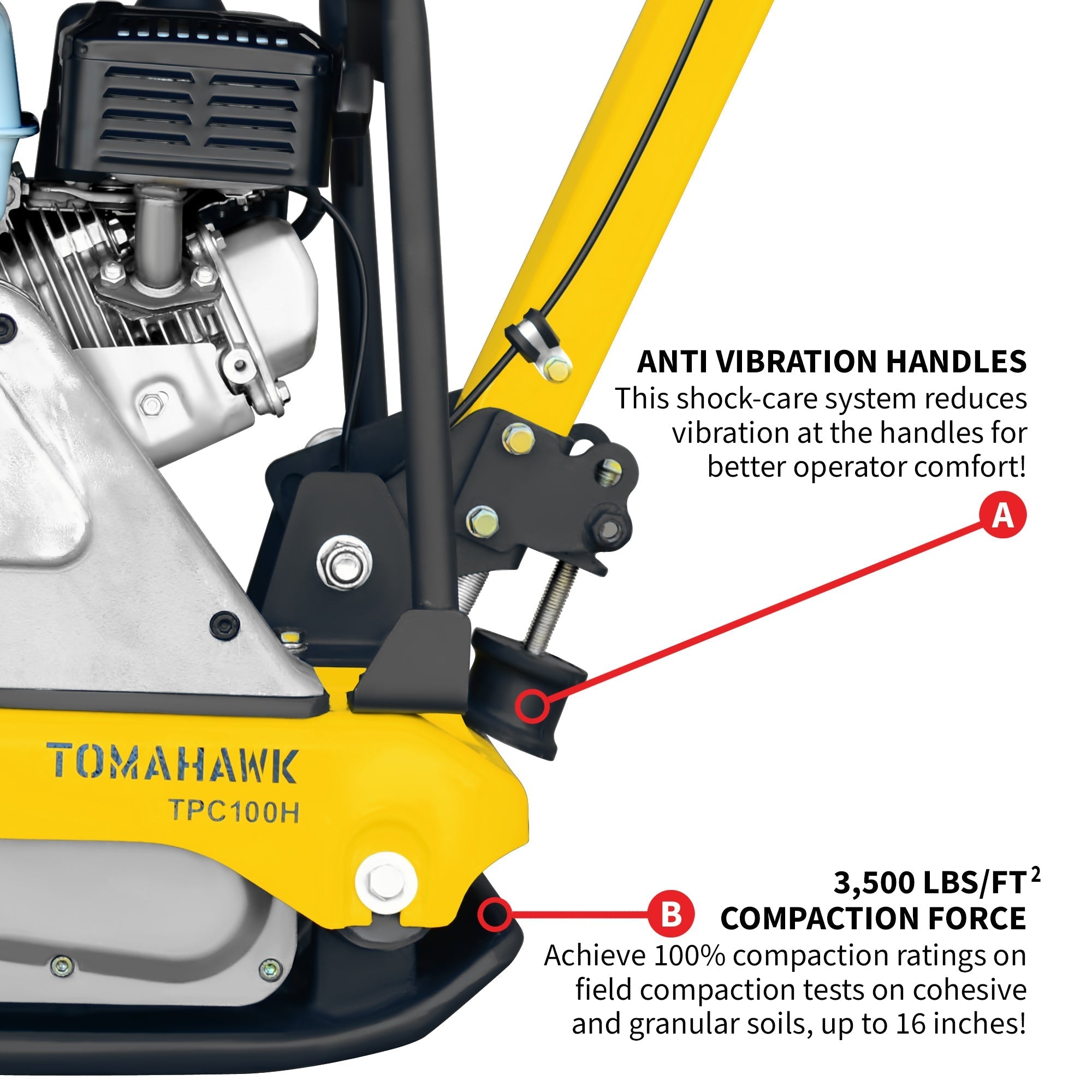 ANTI VIBRATION HANDLES
This shock-care system reduces vibration at the handles for better operator comfort!

A

TOMAHAWK
TPC100H

B

3,500 LBS/FT$^2$
COMPACTION FORCE
Achieve 100% compaction ratings on field compaction tests on cohesive and granular soils, up to 16 inches!