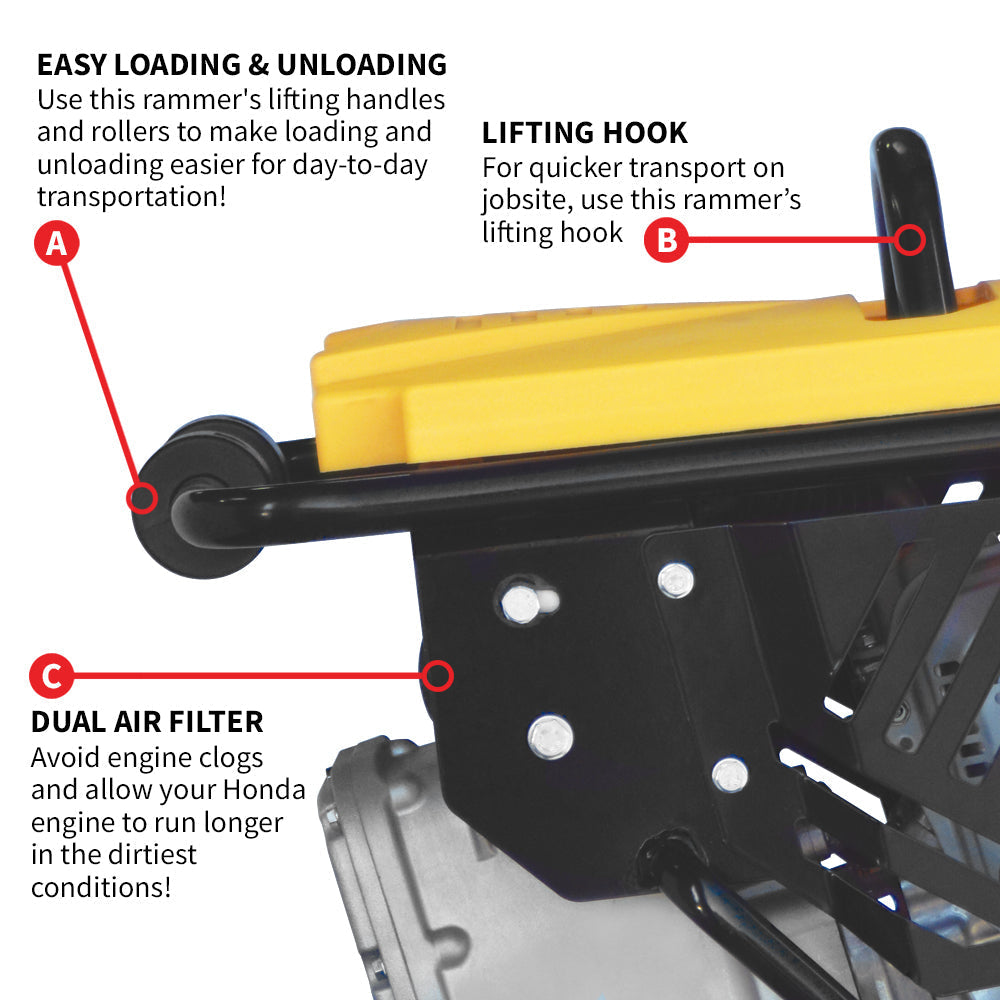 EASY LOADING & UNLOADING
Use this rammer's lifting handles and rollers to make loading and unloading easier for day-to-day transportation!

A

LIFTING HOOK
For quicker transport on jobsite, use this rammer's lifting hook

B

C

DUAL AIR FILTER
Avoid engine clogs and allow your Honda engine to run longer in the dirtiest conditions!