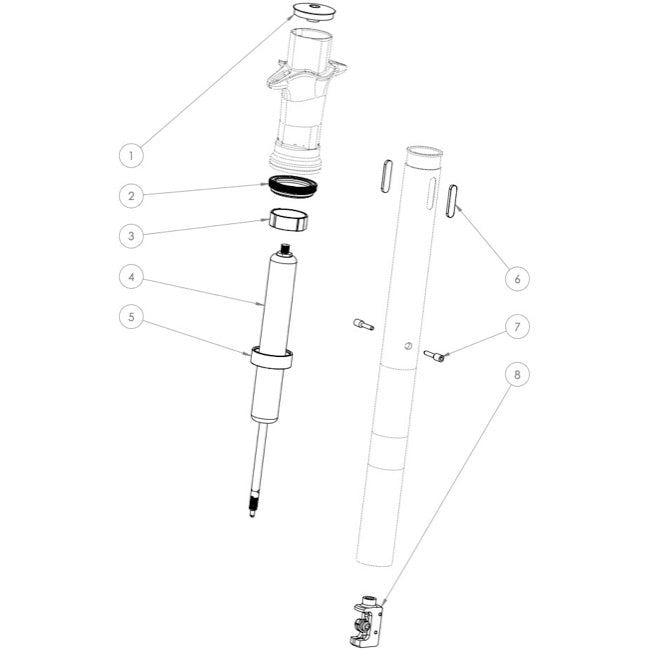 1
2
3
4
5
6
7
8